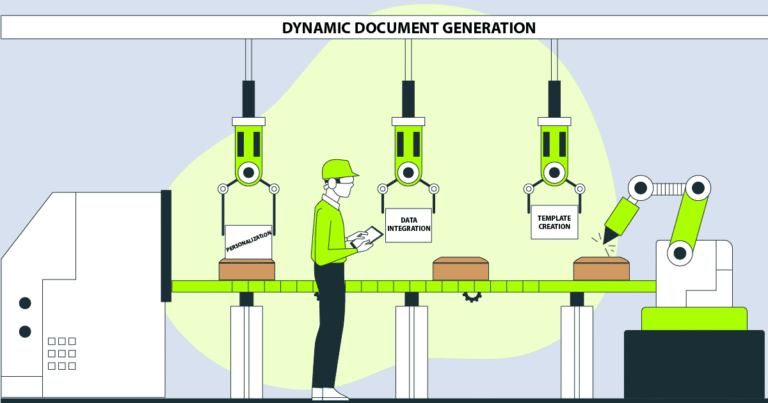 DYNAMIC DOCUMENT GENERATION

PERSONALIZATION

DATA INTEGRATION

TEMPLATE CREATION